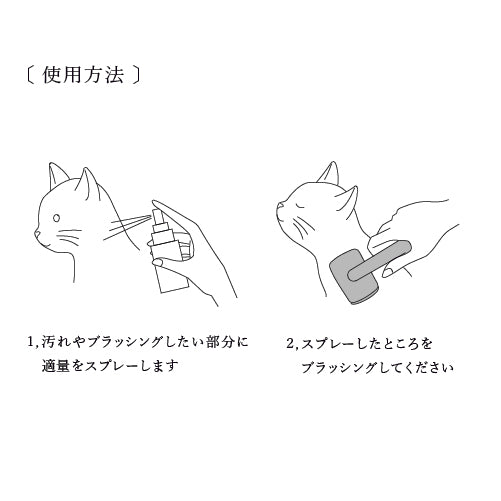 〔 使用方法 〕

1, 汚れやブラッシングしたい部分に適量をスプレーします

2, スプレーしたところをブラッシングしてください